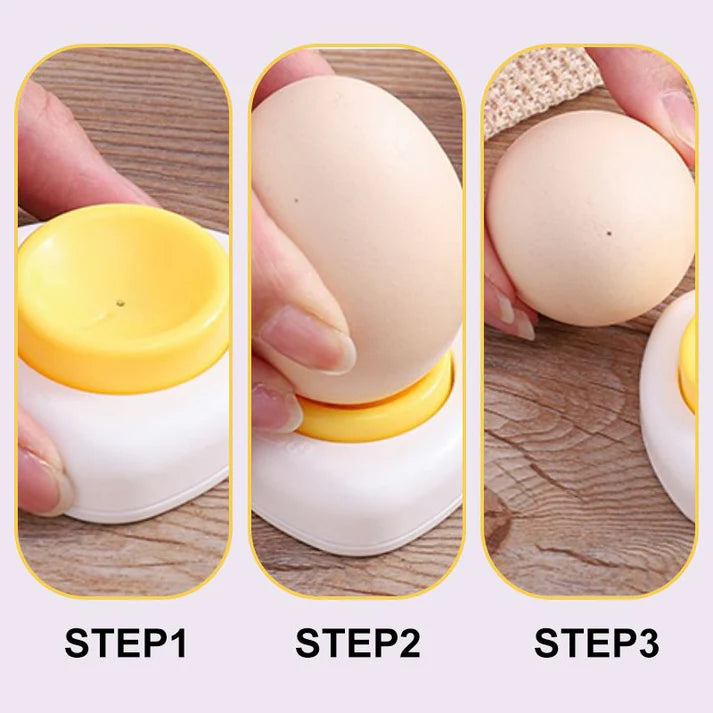 STEP1

STEP2

STEP3