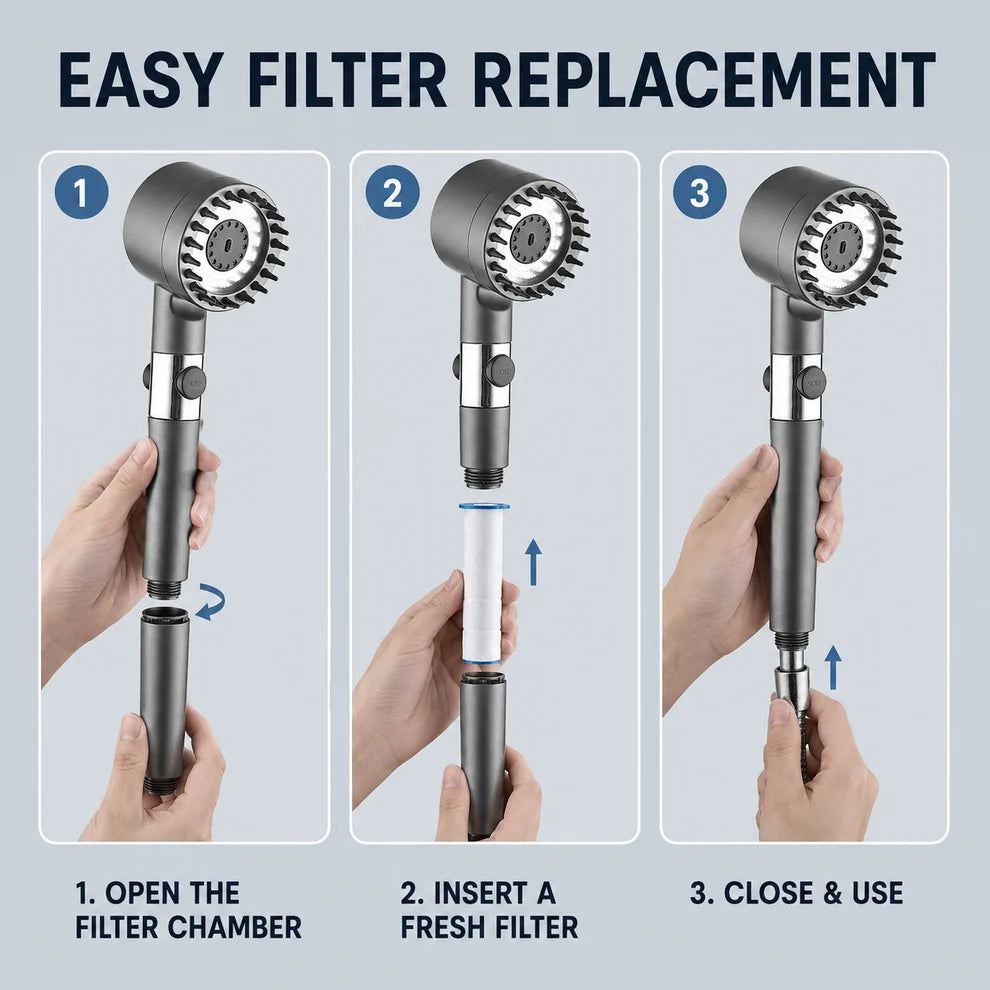 EASY FILTER REPLACEMENT

1

2

3

1. OPEN THE FILTER CHAMBER

2. INSERT A FRESH FILTER

3. CLOSE & USE