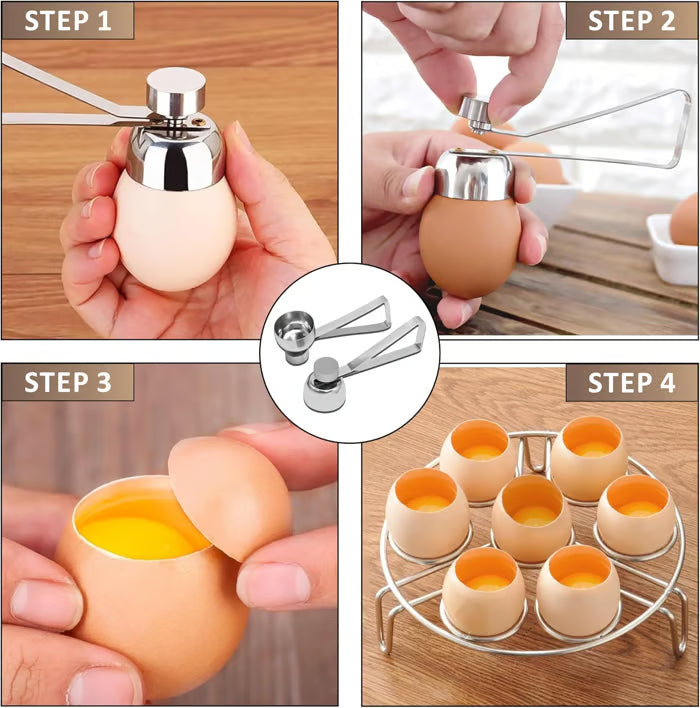 STEP 1

STEP 2

STEP 3

STEP 4