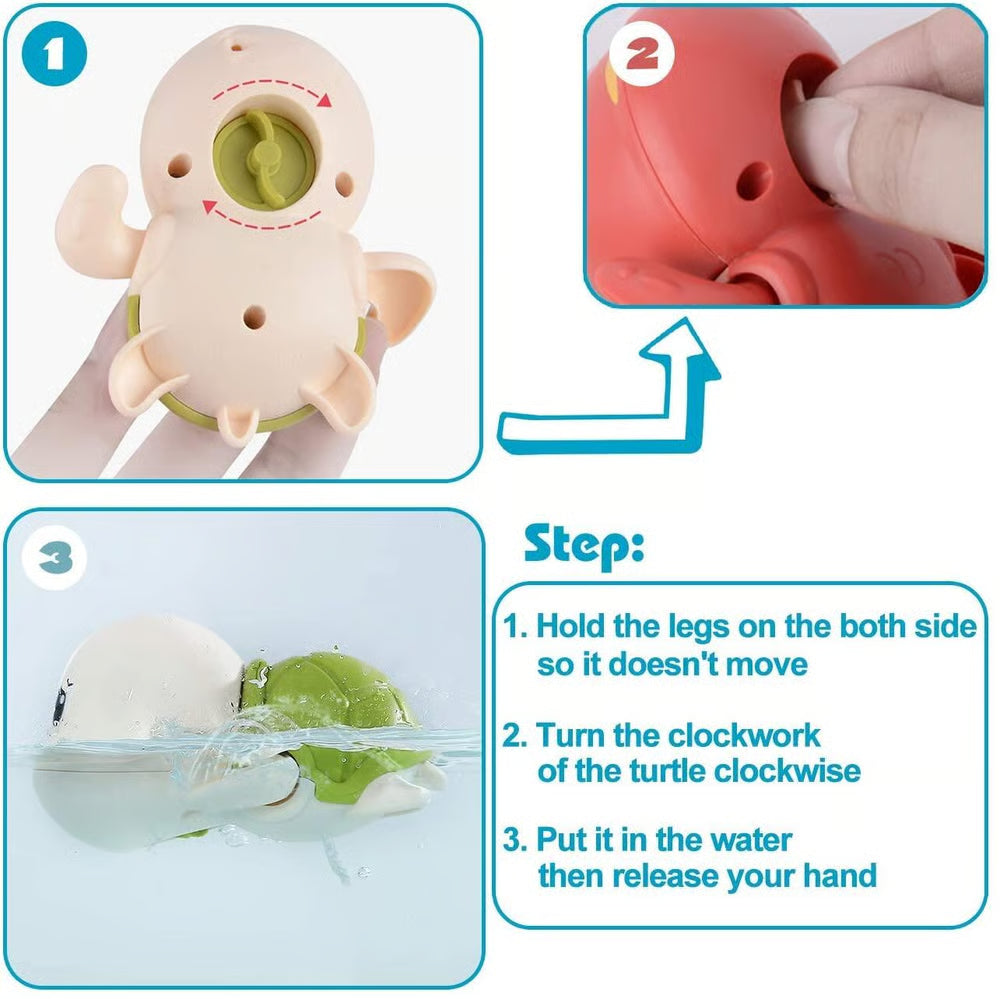 1

2

3

Step:

1. Hold the legs on the both side so it doesn't move

2. Turn the clockwork of the turtle clockwise

3. Put it in the water then release your hand