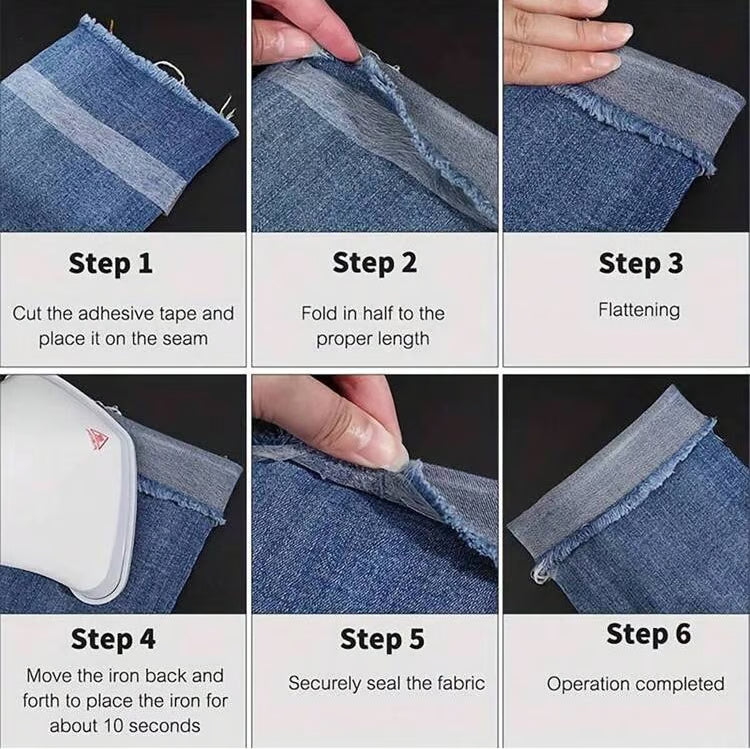 Step 1

Cut the adhesive tape and place it on the seam

Step 2

Fold in half to the proper length

Step 3

Flattening

Step 4

Move the iron back and forth to place the iron for about 10 seconds

Step 5

Securely seal the fabric

Step 6

Operation completed