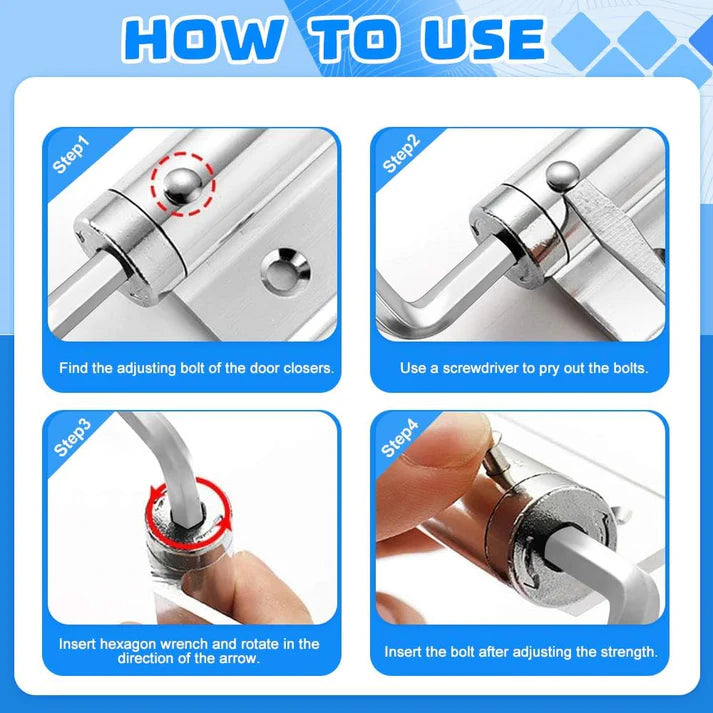 HOW TO USE

Step1

Find the adjusting bolt of the door closers.

Step2

Use a screwdriver to pry out the bolts.

Step3

Insert hexagon wrench and rotate in the direction of the arrow.

Step4

Insert the bolt after adjusting the strength.