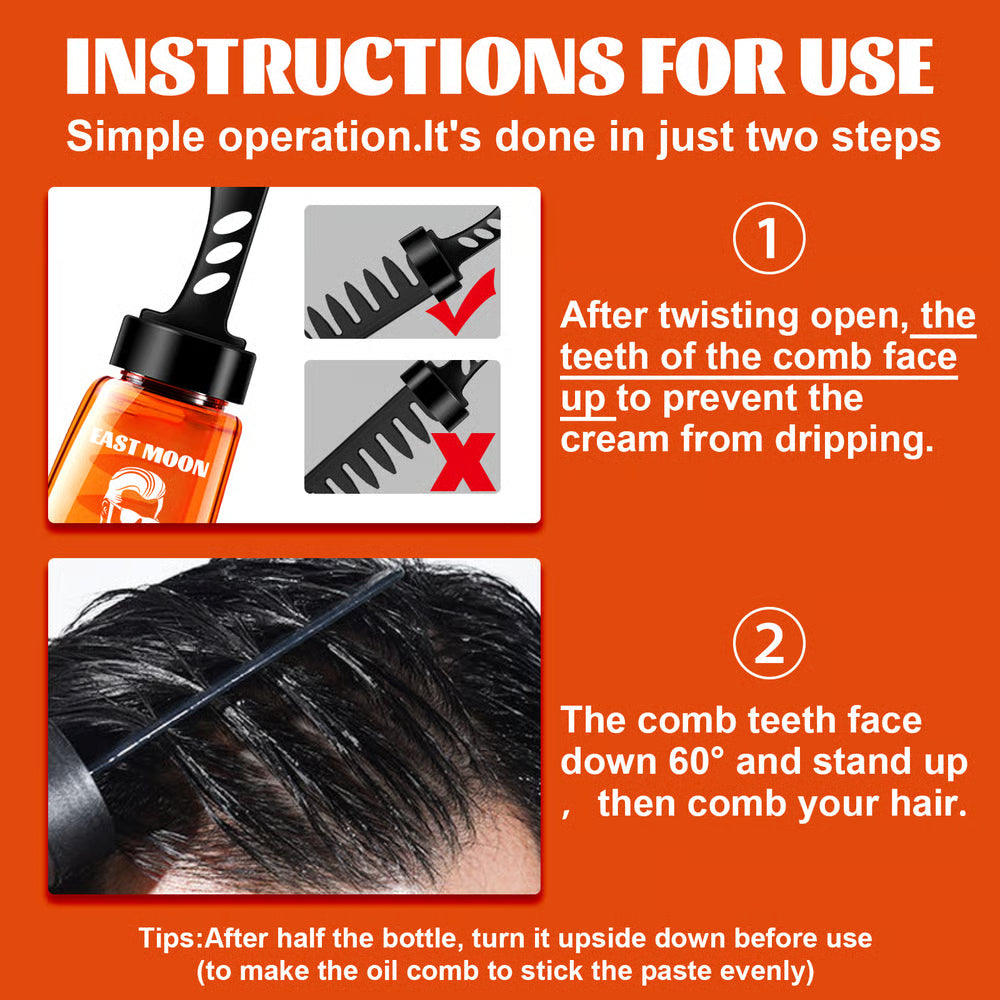 INSTRUCTIONS FOR USE

Simple operation.It's done in just two steps

EAST MOON

①

After twisting open, the teeth of the comb face up to prevent the cream from dripping.

②

The comb teeth face down 60° and stand up , then comb your hair.

Tips:After half the bottle, turn it upside down before use (to make the oil comb to stick the paste evenly)