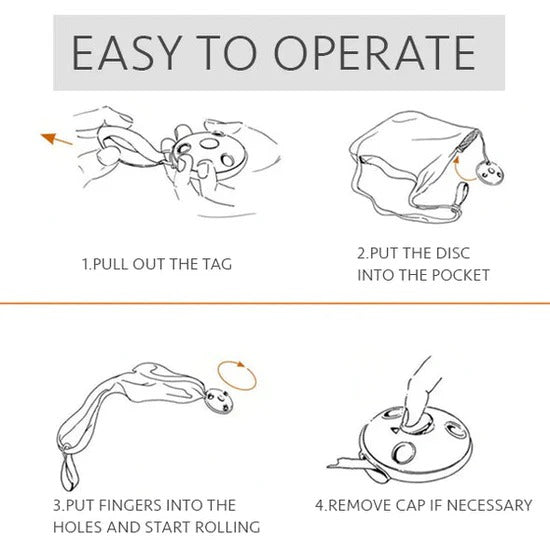 EASY TO OPERATE

1.PULL OUT THE TAG

2.PUT THE DISC INTO THE POCKET

3.PUT FINGERS INTO THE HOLES AND START ROLLING

4.REMOVE CAP IF NECESSARY